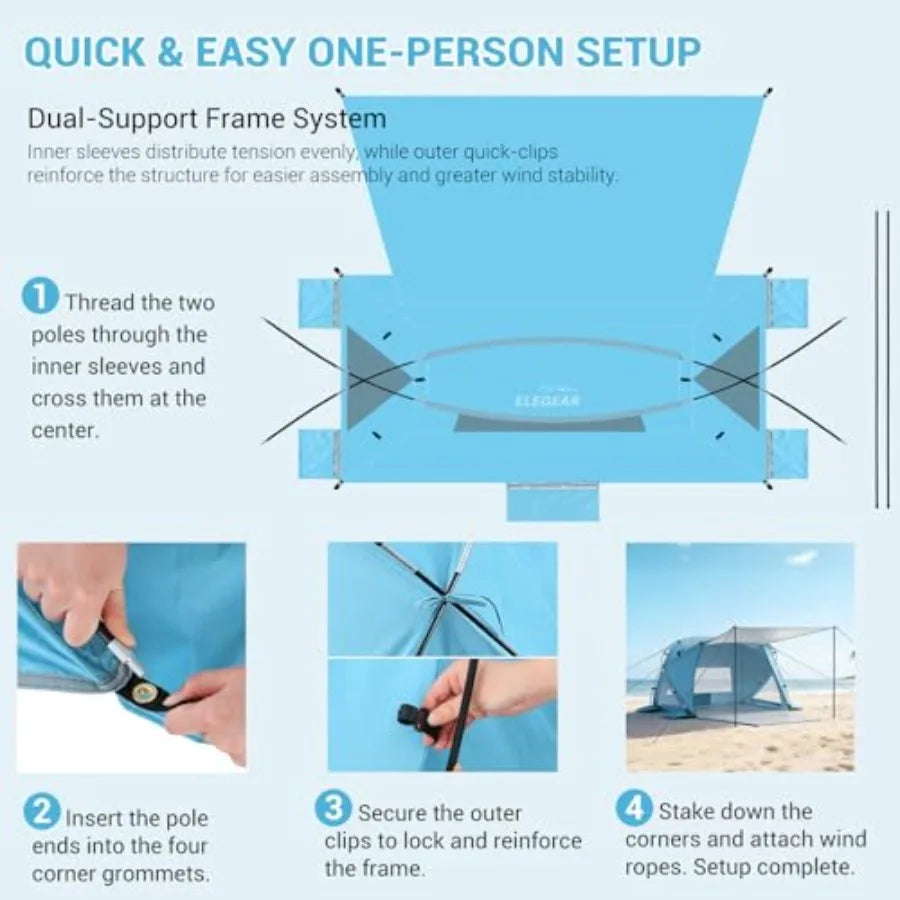 QUICK & EASY ONE-PERSON SETUP

Dual-Support Frame System
Inner sleeves distribute tension evenly, while outer quick-clips reinforce the structure for easier assembly and greater wind stability.

1 Thread the two poles through the inner sleeves and cross them at the center.

ELEGEAR

2 Insert the pole ends into the four corner grommets.

3 Secure the outer clips to lock and reinforce the frame.

4 Stake down the corners and attach wind ropes. Setup complete.