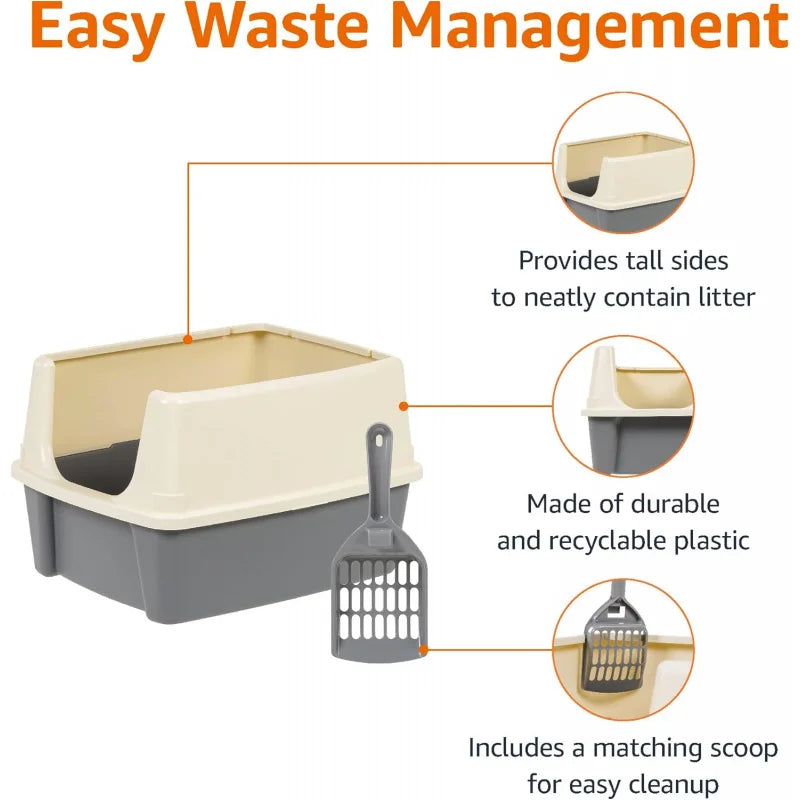 Easy Waste Management

Provides tall sides to neatly contain litter

Made of durable and recyclable plastic

Includes a matching scoop for easy cleanup